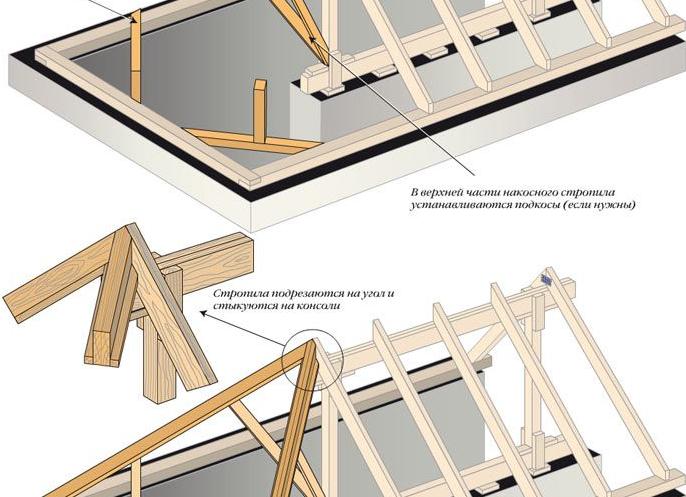 В верхней части накосного стропила устанавливаются подкосы (если нужны)

Стропила подрезаются на угол и стыкуются на консоли